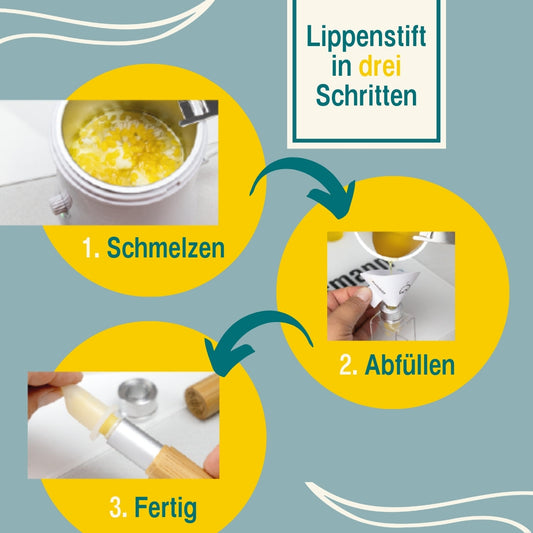 Lippenstift in drei Schritten

1. Schmelzen

2. Abfüllen

3. Fertig